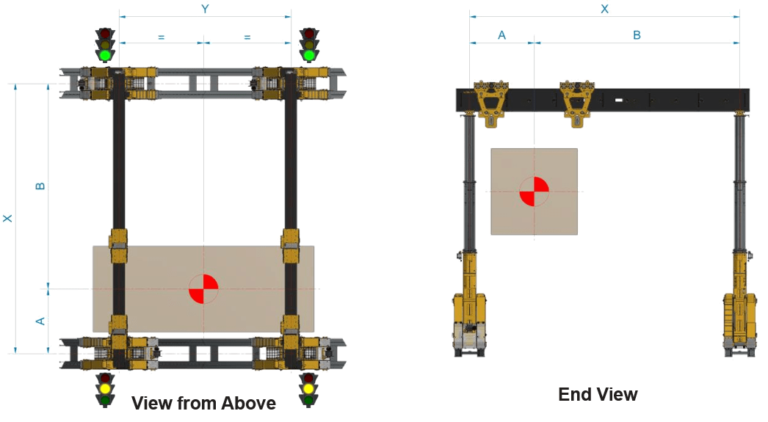 Y
=
=
X
B
A
View from Above

X
A
B
End View