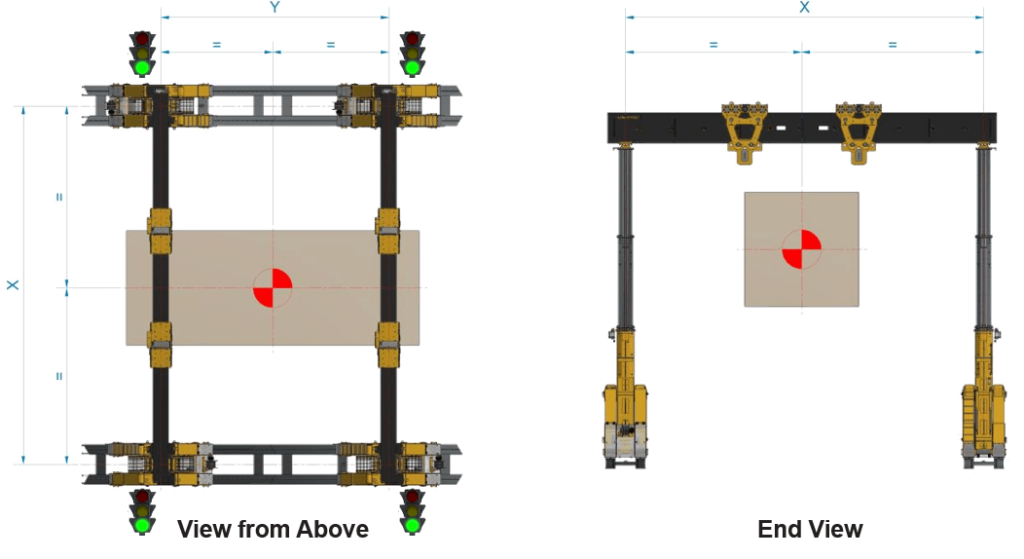 Y

=

=

X

=

=

View from Above

X

=

=

End View